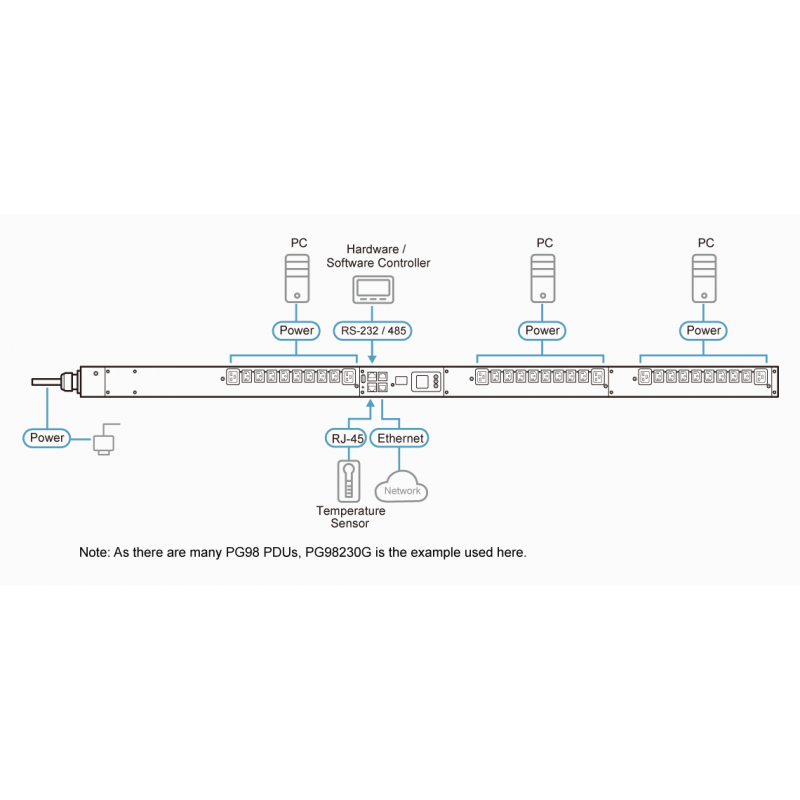 PC

Hardware / Software Controller

PC

PC

Power

RS-232 / 485

Power

Power

Power

RJ-45

Ethernet

Network

Temperature Sensor

Note: As there are many PG98 PDUs, PG98230G is the example used here.